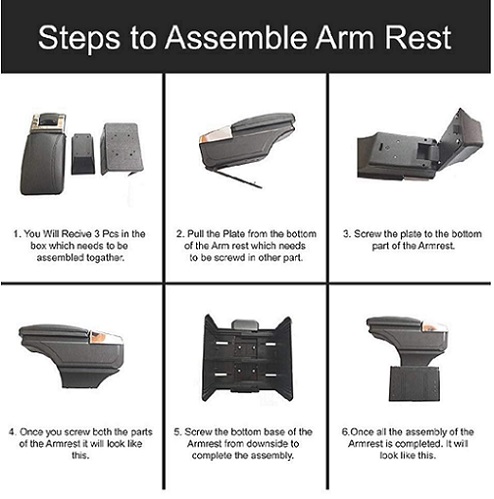 Steps to Assemble Arm Rest

1. You Will Recive 3 Pcs in the box which needs to be assembled togather.

2. Pull the Plate from the bottom of the Arm rest which needs to be screwd in other part.

3. Screw the plate to the bottom part of the Armrest.

4. Once you screw both the parts of the Armrest it will look like this.

5. Screw the bottom base of the Armrest from downside to complete the assembly.

6.Once all the assembly of the Armrest is completed. It will look like this.