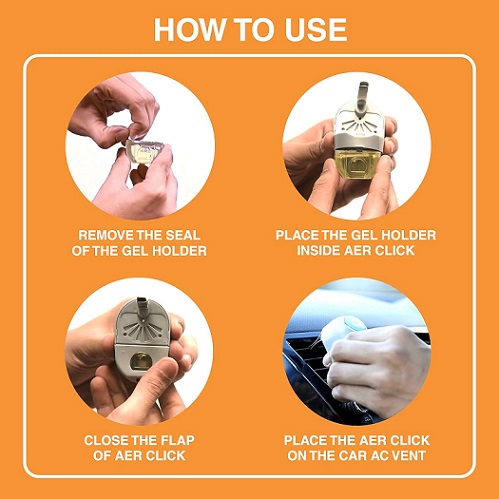 HOW TO USE

REMOVE THE SEAL OF THE GEL HOLDER

PLACE THE GEL HOLDER INSIDE AER CLICK

CLOSE THE FLAP OF AER CLICK

PLACE THE AER CLICK ON THE CAR AC VENT